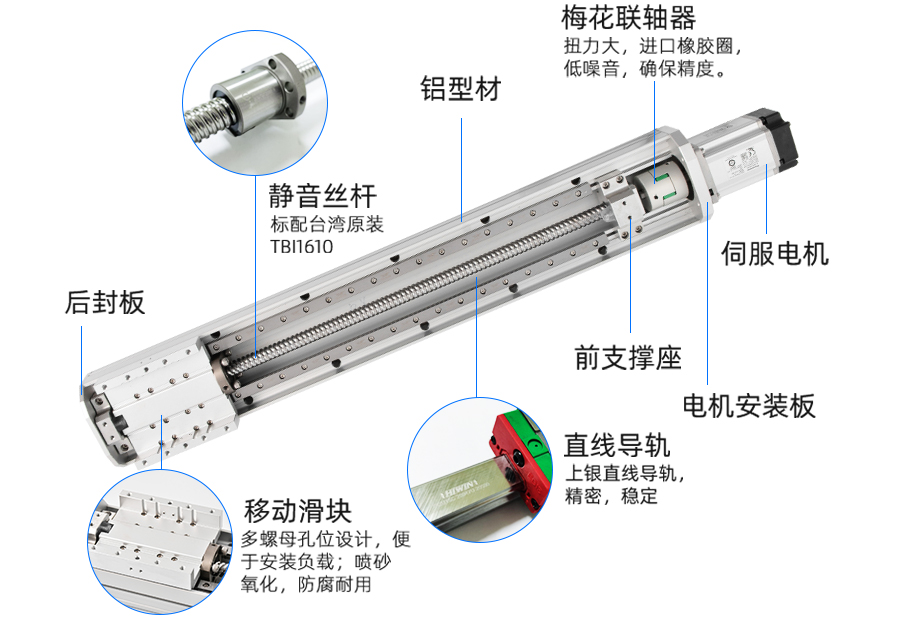 梅花联轴器
扭力大，进口橡胶圈，低噪音，确保精度。

铝型材

静音丝杆
标配台湾原装
TBI1610

伺服电机

后封板

前支撑座

电机安装板

直线导轨
上银直线导轨，精密，稳定

HIWIN

移动滑块
多螺母孔位设计，便于安装负载；喷砂氧化，防腐耐用